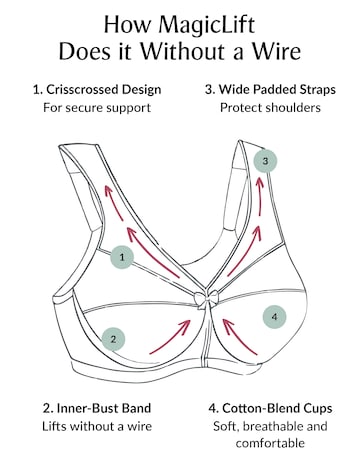 How MagicLift
Does it Without a Wire

1. Crisscrossed Design
For secure support

3. Wide Padded Straps
Protect shoulders

3

1

4

2

2. Inner-Bust Band
Lifts without a wire

4. Cotton-Blend Cups
Soft, breathable and comfortable