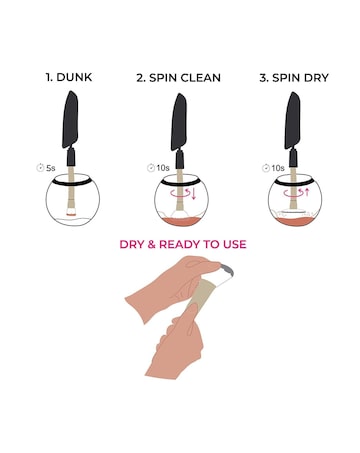 1. DUNK

5s

2. SPIN CLEAN

10s

3. SPIN DRY

10s

DRY & READY TO USE