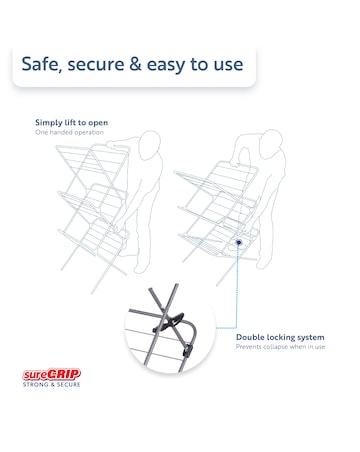 Safe, secure & easy to use

Simply lift to open
One handed operation

Double locking system
Prevents collapse when in use

sureGRIP
STRONG & SECURE