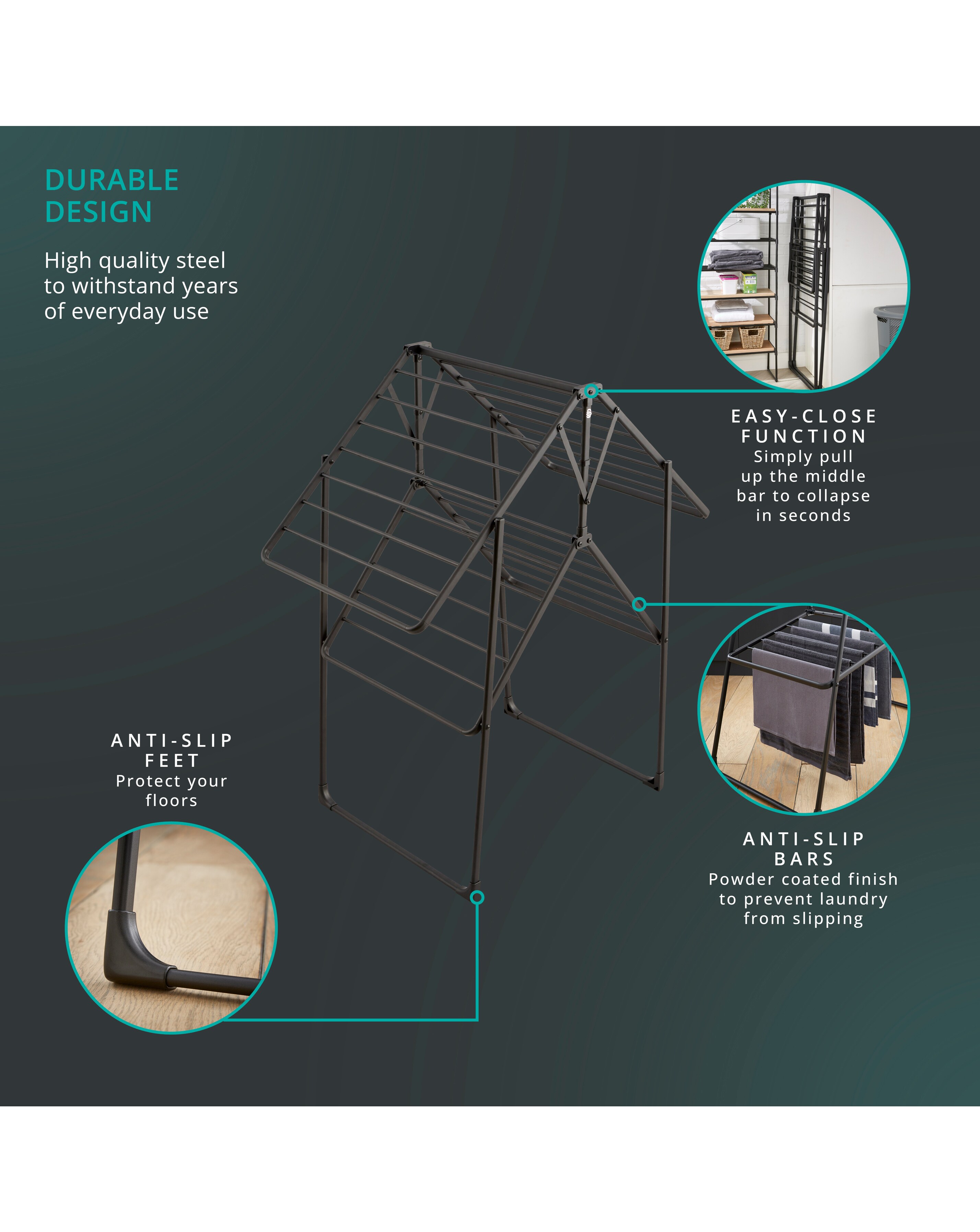 DURABLE DESIGN

High quality steel to withstand years of everyday use

EASY-CLOSE FUNCTION
Simply pull up the middle bar to collapse in seconds

ANTI-SLIP FEET
Protect your floors

ANTI-SLIP BARS
Powder coated finish to prevent laundry from slipping