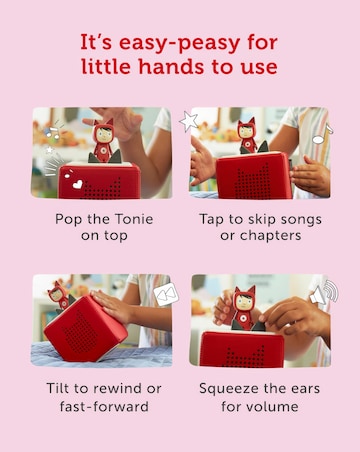 It's easy-peasy for little hands to use

Pop the Tonie on top

Tap to skip songs or chapters

Tilt to rewind or fast-forward

Squeeze the ears for volume